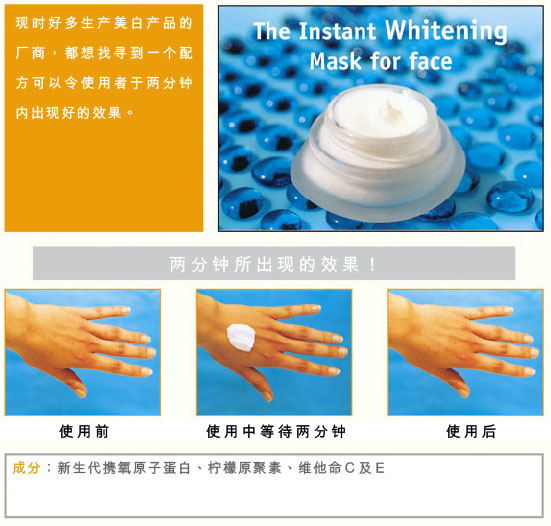 现时好多生产美白产品的厂商，都想找寻到一个配方可以令使用者于两分钟内出现好的效果。

The Instant Whitening Mask for face

两分钟所出现的效果！

使用前

使用中等待两分钟

使用后

成分：新生代携氧原子蛋白、柠檬原聚素、维他命C及E